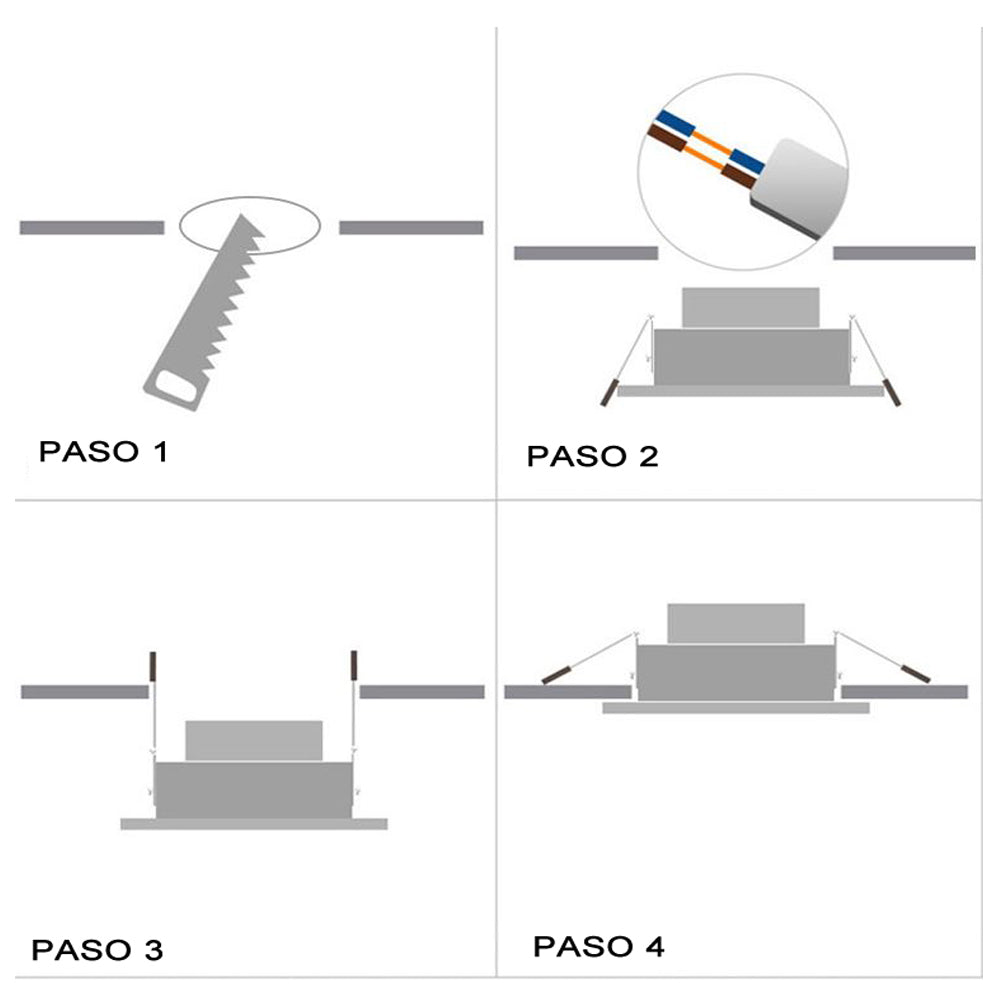 PASO 1

PASO 2

PASO 3

PASO 4